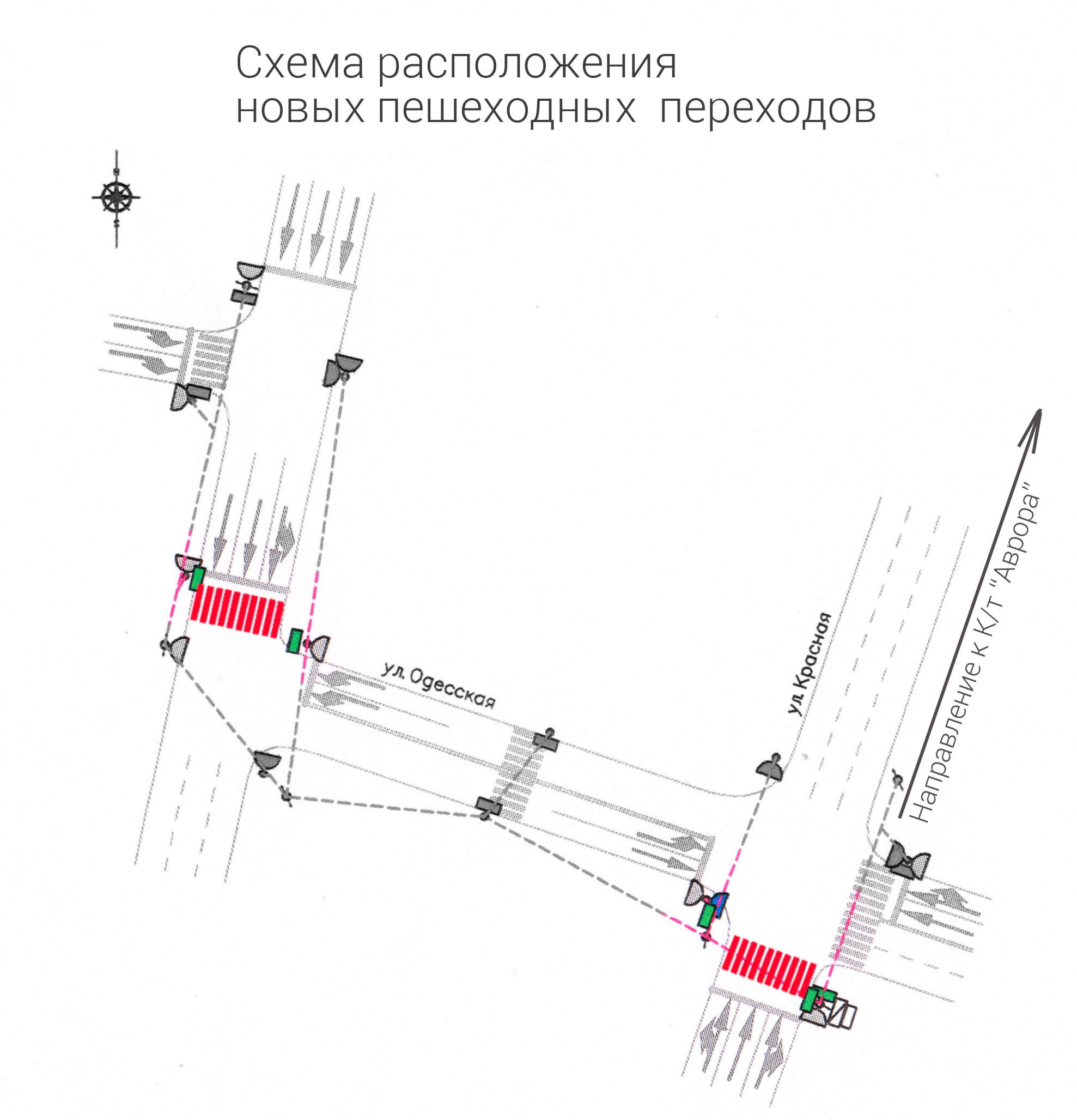 Схема расположения
новых пешеходных переходов

ул. Одесская

ул. Красная

Направление к К/т "Аврора"